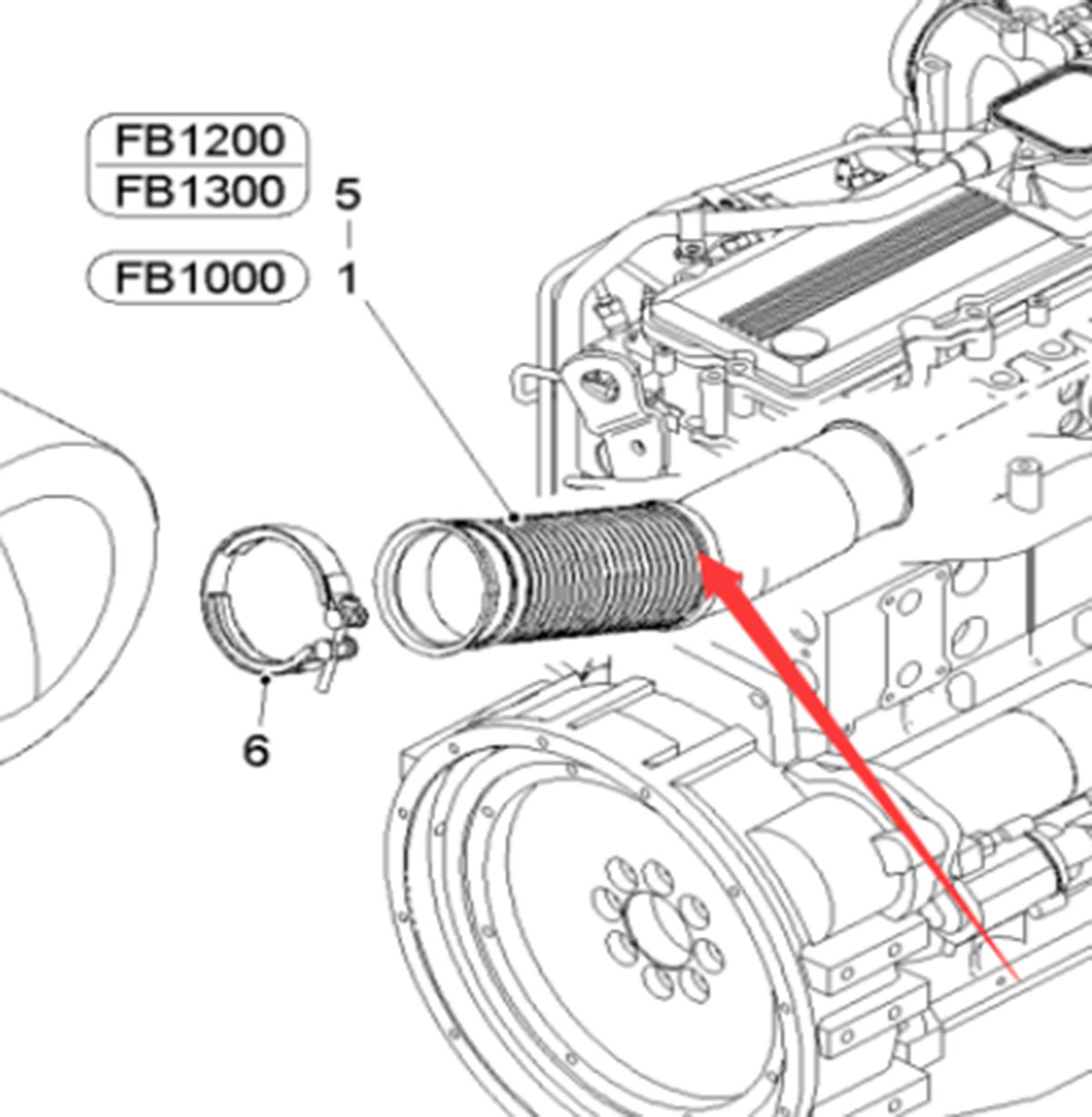 FB1200
FB1300
5
FB1000
1
6